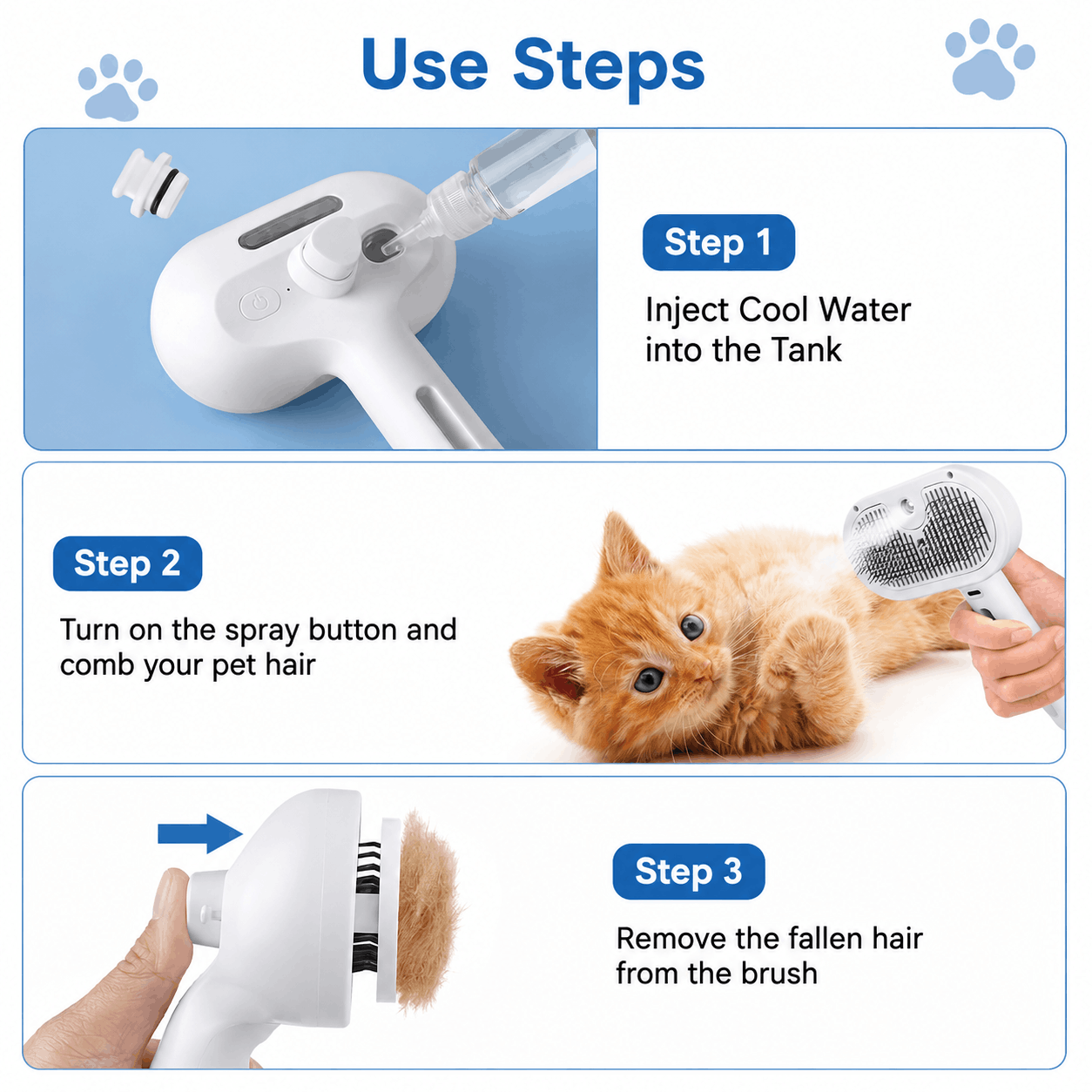 Use Steps

Step 1

Inject Cool Water into the Tank

Step 2

Turn on the spray button and comb your pet hair

Step 3

Remove the fallen hair from the brush